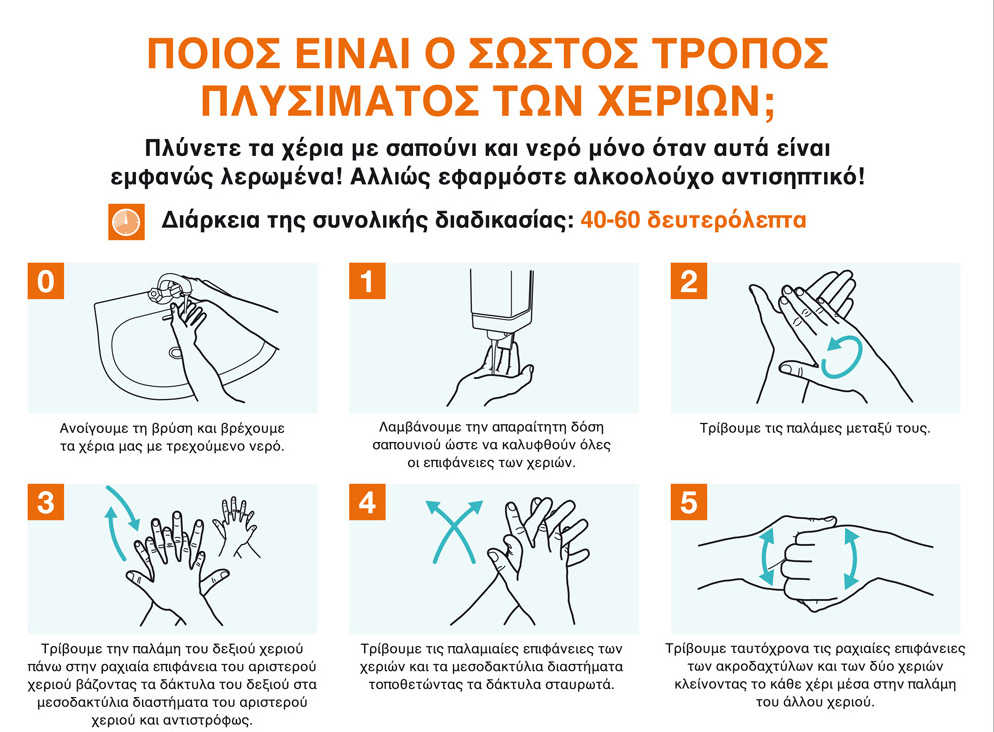 ΠΟΙΟΣ ΕΙΝΑΙ Ο ΣΩΣΤΟΣ ΤΡΟΠΟΣ ΠΛΥΣΙΜΑΤΟΣ ΤΩΝ ΧΕΡΙΩΝ;

Πλύνετε τα χέρια με σαπούνι και νερό μόνο όταν αυτά είναι εμφανώς λερωμένα! Αλλιώς εφαρμόστε αλκοολούχο αντισηπτικό!

Διάρκεια της συνολικής διαδικασίας: 40-60 δευτερόλεπτα

0
Ανοίγουμε τη βρύση και βρέχουμε τα χέρια μας με τρεχούμενο νερό.

1
Λαμβάνουμε την απαραίτητη δόση σαπουνιού ώστε να καλυφθούν όλες οι επιφάνειες των χεριών.

2
Τρίβουμε τις παλάμες μεταξύ τους.

3
Τρίβουμε την παλάμη του δεξιού χεριού πάνω στην ραχιαία επιφάνεια του αριστερού χεριού βάζοντας τα δάκτυλα του δεξιού στα μεσοδακτύλια διαστήματα του αριστερού χεριού και αντιστρόφως.

4
Τρίβουμε τις παλαμιαίες επιφάνειες των χεριών και τα μεσοδακτύλια διαστήματα τοποθετώντας τα δάκτυλα σταυρωτά.

5
Τρίβουμε ταυτόχρονα τις ραχιαίες επιφάνειες των ακροδαχτύλων και των δύο χεριών κλείνοντας το κάθε χέρι μέσα στην παλάμη του άλλου χεριού.